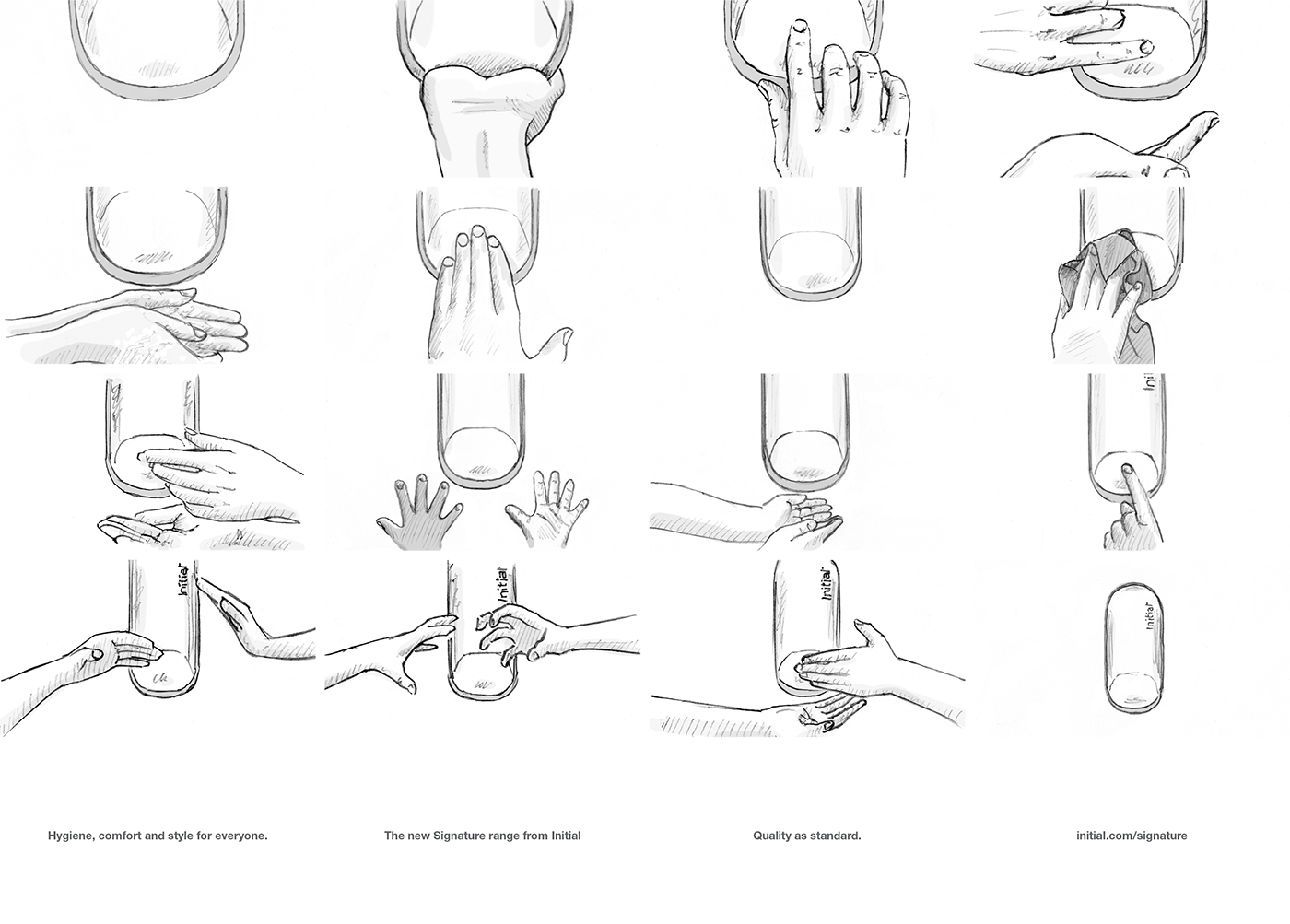 Initial

Initial

Initial

Initial

Initial

Hygiene, comfort and style for everyone.

The new Signature range from Initial

Quality as standard.

initial.com/signature